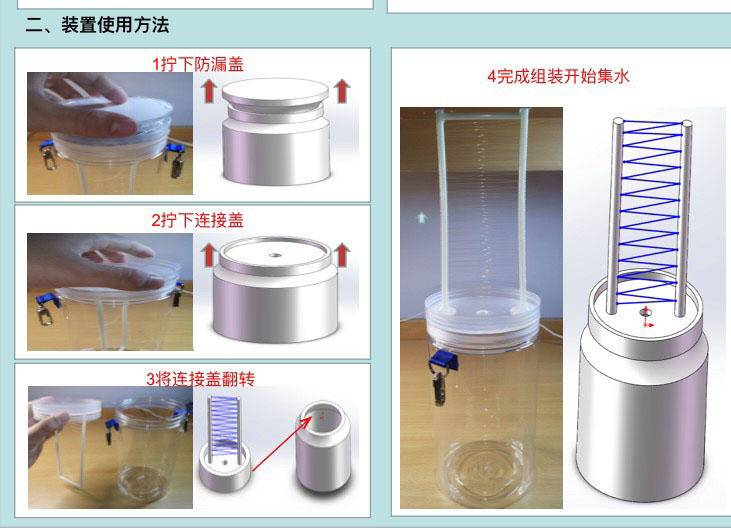 二、装置使用方法

1拧下防漏盖

2拧下连接盖

3将连接盖翻转

4完成组装开始集水